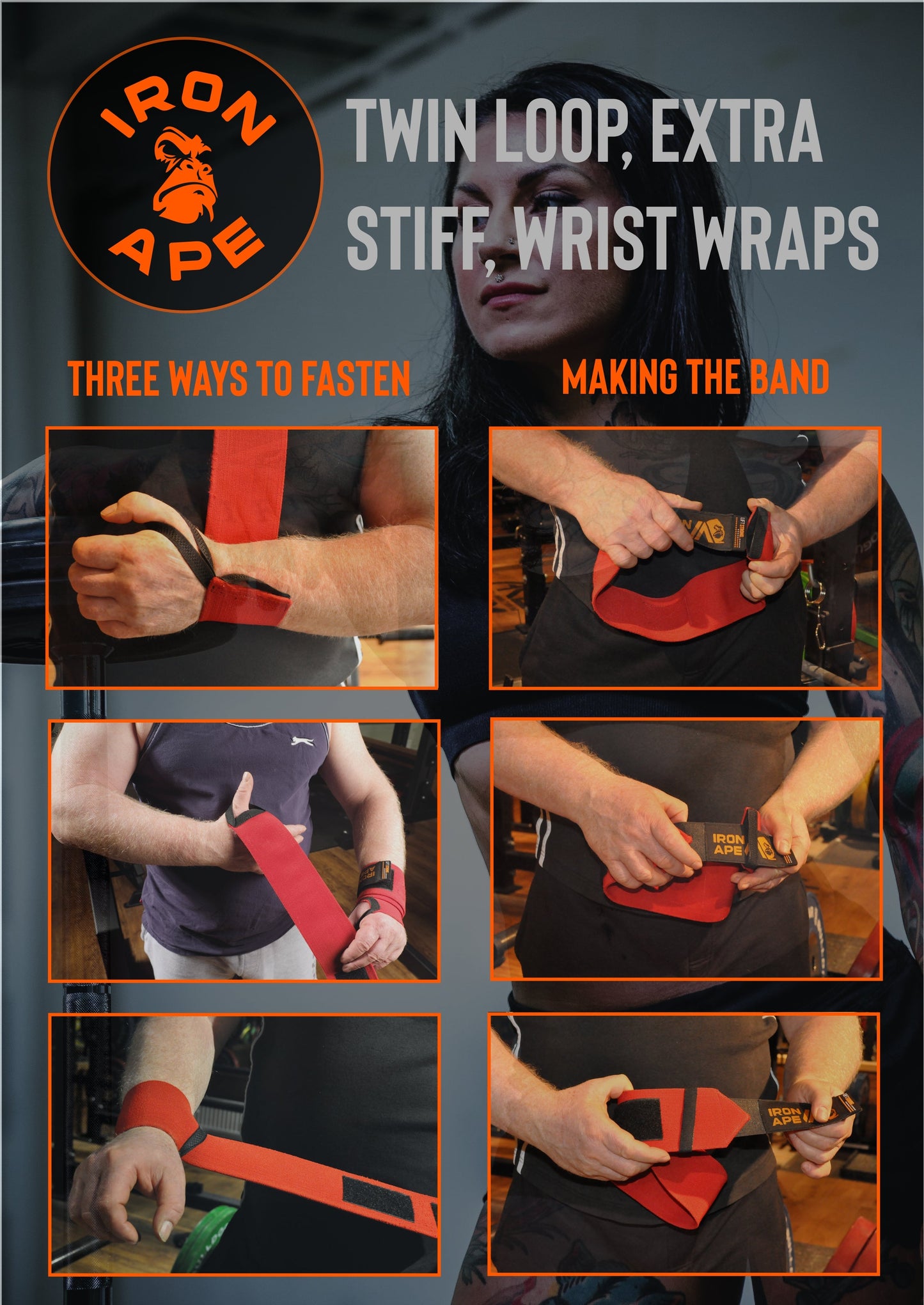 IRON APE

TWIN LOOP, EXTRA STIFF, WRIST WRAPS

THREE WAYS TO FASTEN

MAKING THE BAND

IRON APE

IRON APE

IRON APE